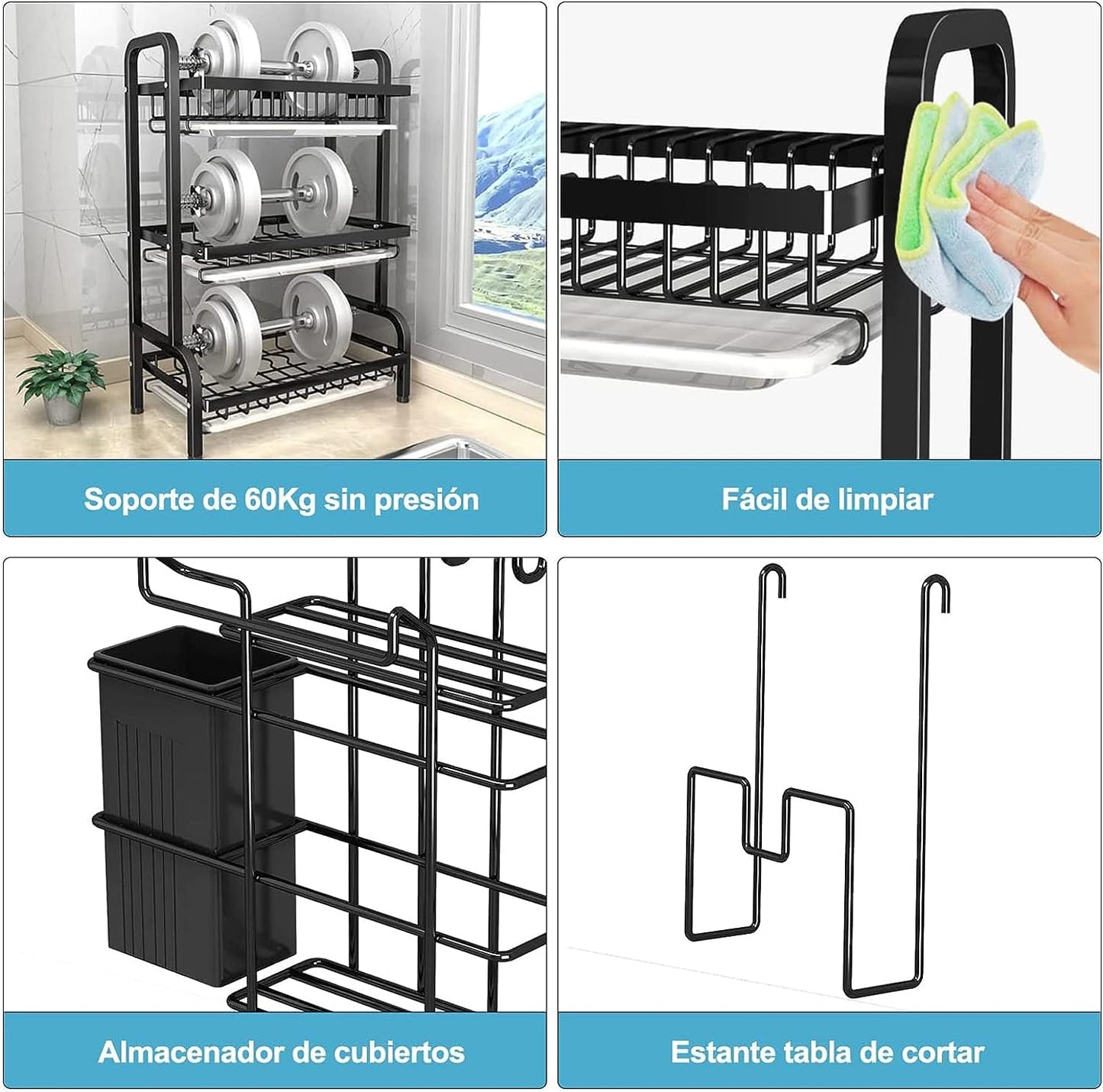 Soporte de 60Kg sin presión

Fácil de limpiar

Almacenador de cubiertos

Estante tabla de cortar