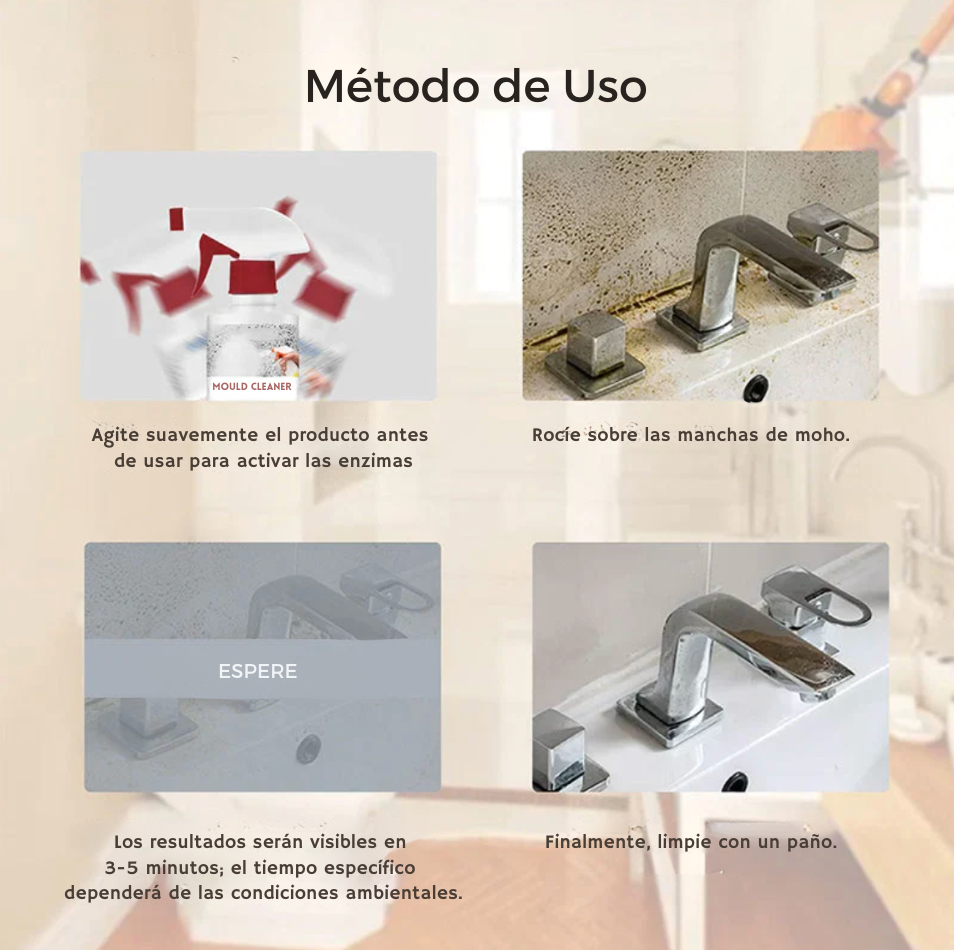 Método de Uso

MOULD CLEANER

Agite suavemente el producto antes de usar para activar las enzimas

Rocíe sobre las manchas de moho.

ESPERE

Los resultados serán visibles en 3-5 minutos; el tiempo específico dependerá de las condiciones ambientales.

Finalmente, limpie con un paño.