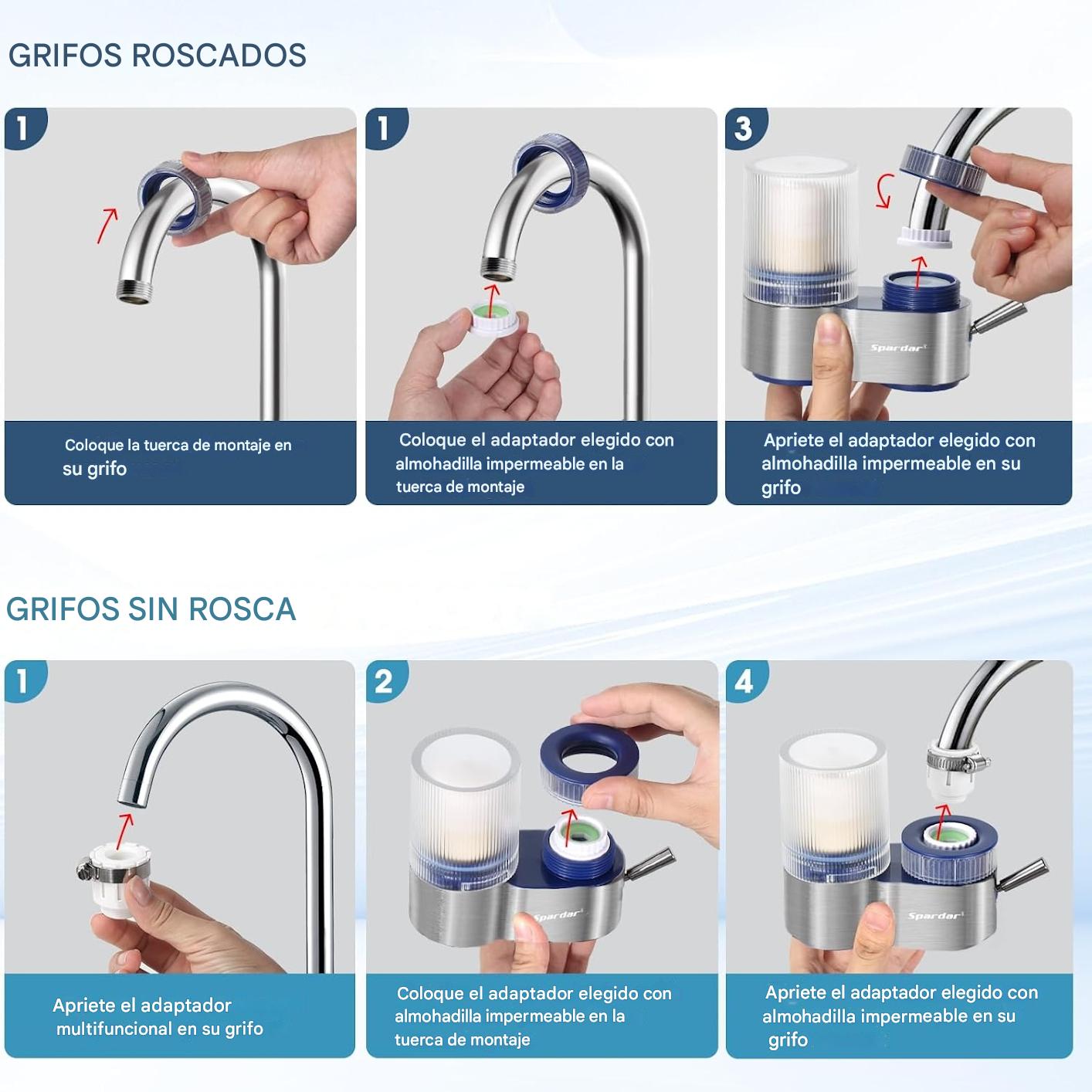 GRIFOS ROSCADOS

1

Coloque la tuerca de montaje en su grifo

1

Coloque el adaptador elegido con almohadilla impermeable en la tuerca de montaje

3

Spardar

Apriete el adaptador elegido con almohadilla impermeable en su grifo

GRIFOS SIN ROSCA

1

Apriete el adaptador multifuncional en su grifo

2

Spardar

Coloque el adaptador elegido con almohadilla impermeable en la tuerca de montaje

4

Spardar

Apriete el adaptador elegido con almohadilla impermeable en su grifo