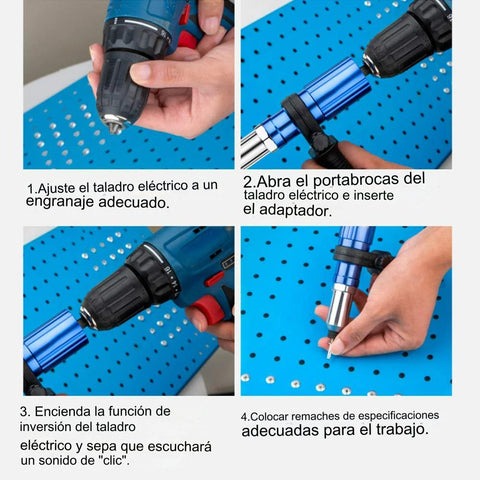 1.Ajuste el taladro eléctrico a un engranaje adecuado.

2.Abra el portabrocas del taladro eléctrico e inserte el adaptador.

3. Encienda la función de inversión del taladro eléctrico y sepa que escuchará un sonido de "clic".

4.Colocar remaches de especificaciones adecuadas para el trabajo.